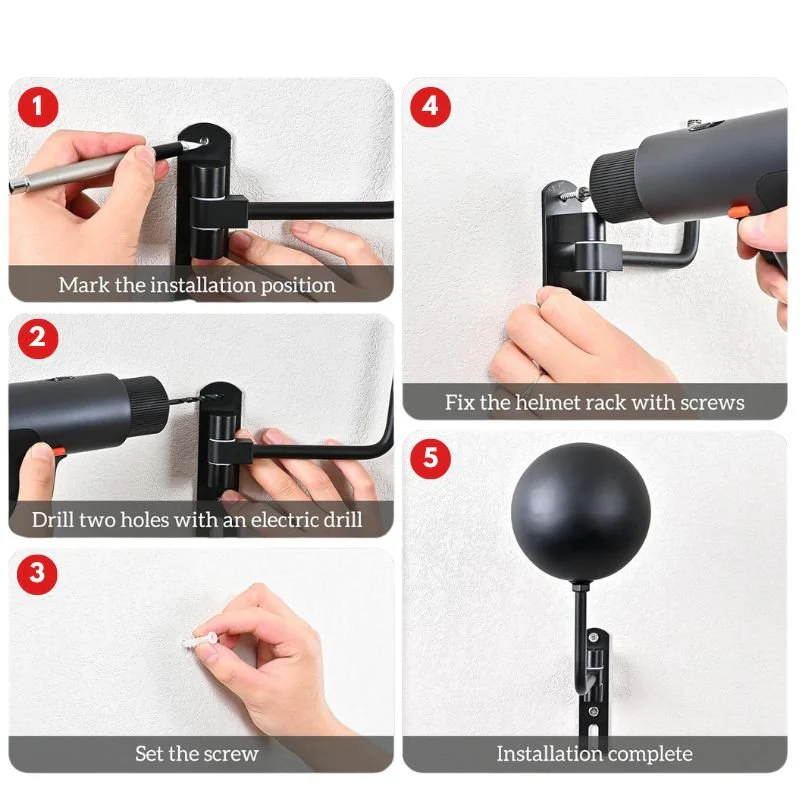 1
Mark the installation position

2
Drill two holes with an electric drill

3
Set the screw

4
Fix the helmet rack with screws

5
Installation complete